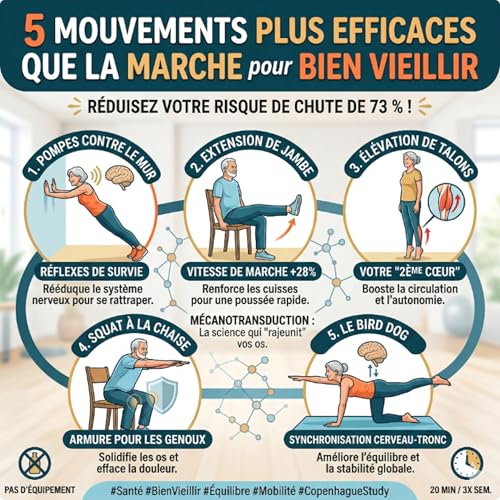 5 MOUVEMENTS PLUS EFFICACES QUE LA MARCHE pour BIEN VIEILLIR

RÉDUISEZ VOTRE RISQUE DE CHUTE DE 73 % !

1. POMPES CONTRE LE MUR

RÉFLEXES DE SURVIE

Rééduque le système nerveux pour se rattraper.

2. EXTENSION DE JAMBE

VITESSE DE MARCHE +28%

Renforce les cuisses pour une poussée rapide.

3. ÉLÉVATION DE TALONS

VOTRE "2ÈME CŒUR"

Booste la circulation et l'autonomie.

MÉCANOTRANSDUCTION : La science qui "rajeunit" vos os.

4. SQUAT À LA CHAISE

ARMURE POUR LES GENOUX

Solidifie les os et efface la douleur.

5. LE BIRD DOG

SYNCHRONISATION CERVEAU-TRONC

Améliore l'équilibre et la stabilité globale.

PAS D'ÉQUIPEMENT

#Santé #BienVieillir #Équilibre #Mobilité #CopenhagueStudy

20 MIN / 3X SEM.