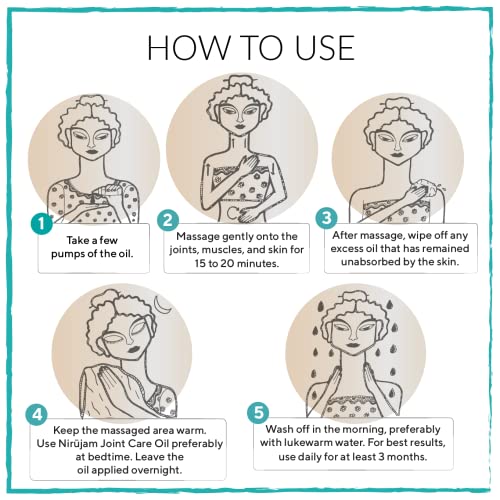 HOW TO USE

1
Take a few pumps of the oil.

2
Massage gently onto the joints, muscles, and skin for 15 to 20 minutes.

3
After massage, wipe off any excess oil that has remained unabsorbed by the skin.

4
Keep the massaged area warm. Use Nirūjam Joint Care Oil preferably at bedtime. Leave the oil applied overnight.

5
Wash off in the morning, preferably with lukewarm water. For best results, use daily for at least 3 months.