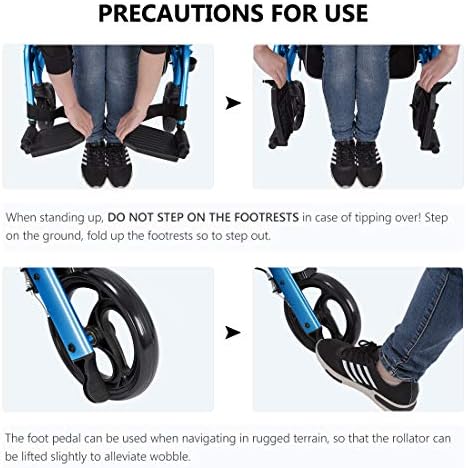 PRECAUTIONS FOR USE

When standing up, DO NOT STEP ON THE FOOTRESTS in case of tipping over! Step on the ground, fold up the footrests so to step out.

The foot pedal can be used when navigating in rugged terrain, so that the rollator can be lifted slightly to alleviate wobble.