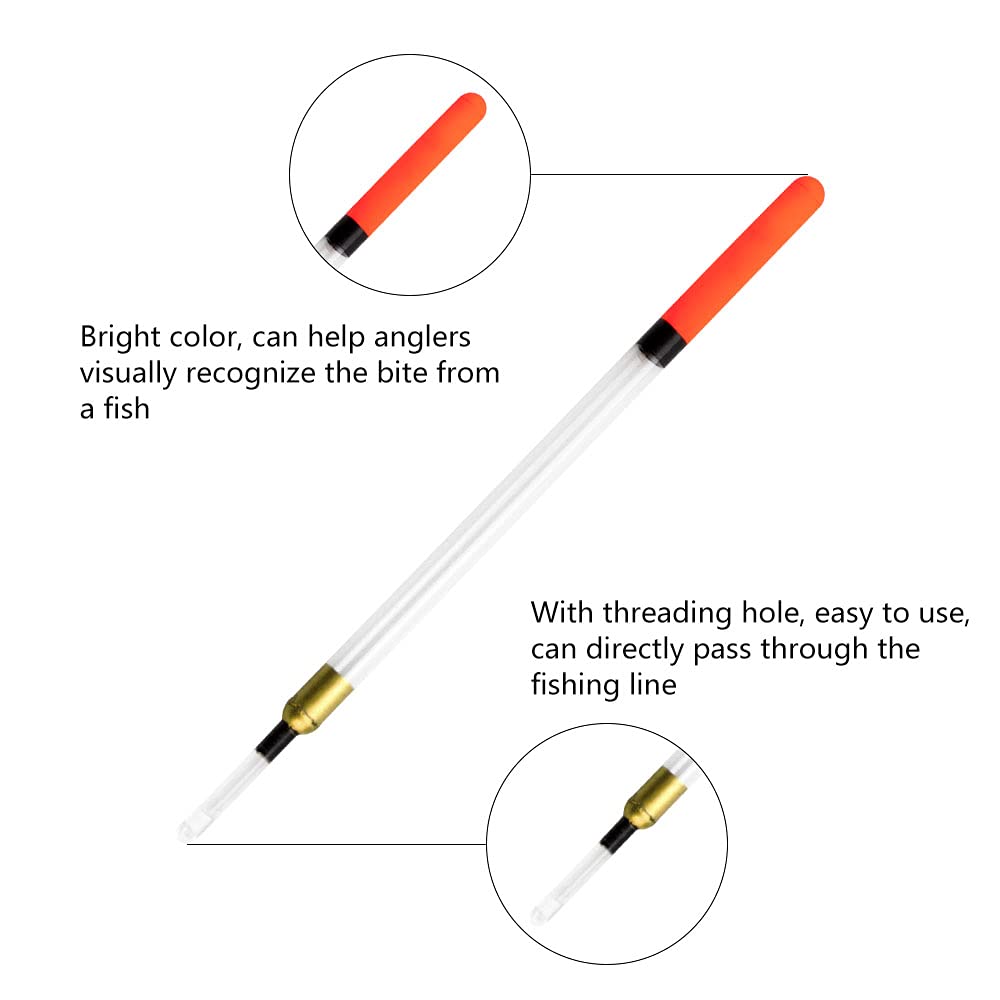 Bright color, can help anglers visually recognize the bite from a fish

With threading hole, easy to use, can directly pass through the fishing line