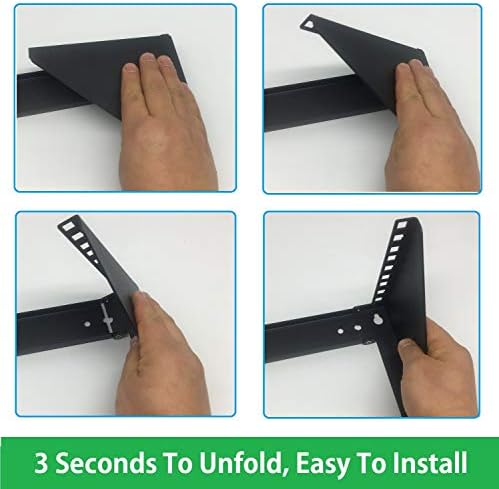 3 Seconds To Unfold, Easy To Install