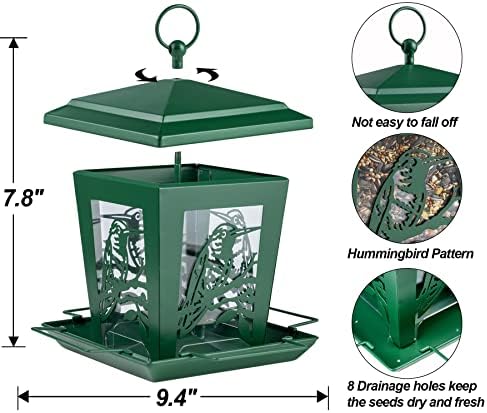 7.8"

9.4"

Not easy to fall off

Hummingbird Pattern

8 Drainage holes keep the seeds dry and fresh