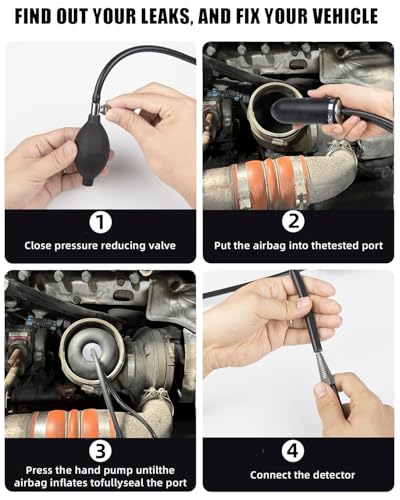 FIND OUT YOUR LEAKS, AND FIX YOUR VEHICLE

1
Close pressure reducing valve

2
Put the airbag into thetested port

3
Press the hand pump untilthe airbag inflates tofullyseal the port

4
Connect the detector