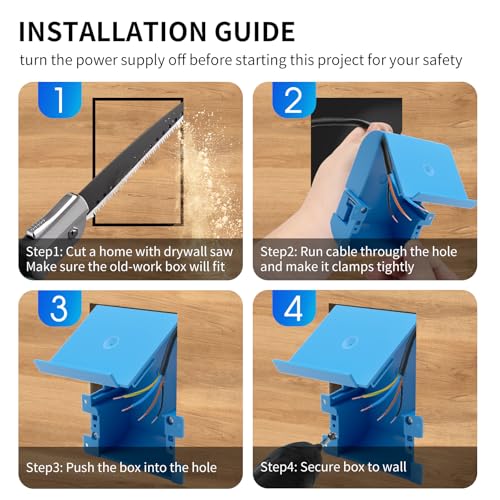 INSTALLATION GUIDE
turn the power supply off before starting this project for your safety

1
Step1: Cut a home with drywall saw
Make sure the old-work box will fit

2
Step2: Run cable through the hole
and make it clamps tightly

3
Step3: Push the box into the hole

4
Step4: Secure box to wall