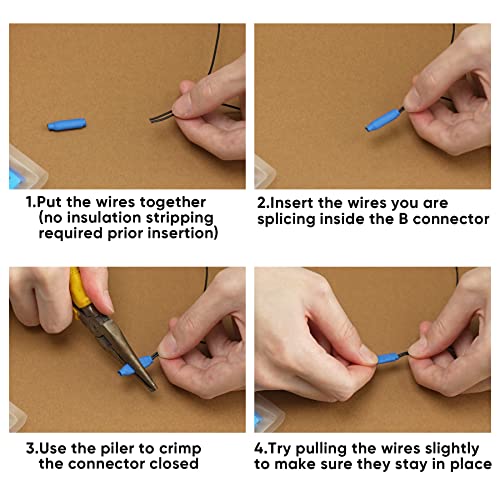 1.Put the wires together (no insulation stripping required prior insertion)

2.Insert the wires you are splicing inside the B connector

3.Use the piler to crimp the connector closed

4.Try pulling the wires slightly to make sure they stay in place