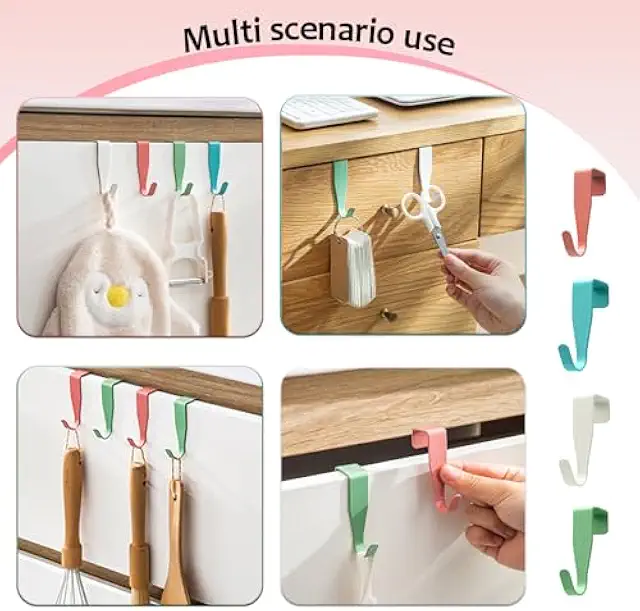 Multi scenario use