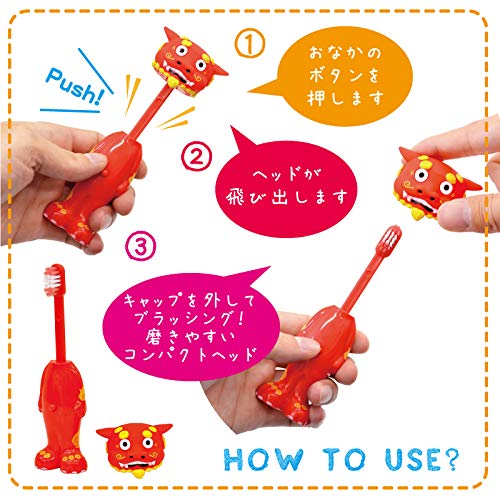 Push!

①
おなかの
ボタンを
押します

②
ヘッドが
飛び出します

③
キャップを外して
ブラッシング!
磨きやすい
コンパクトヘッド

HOW TO USE?