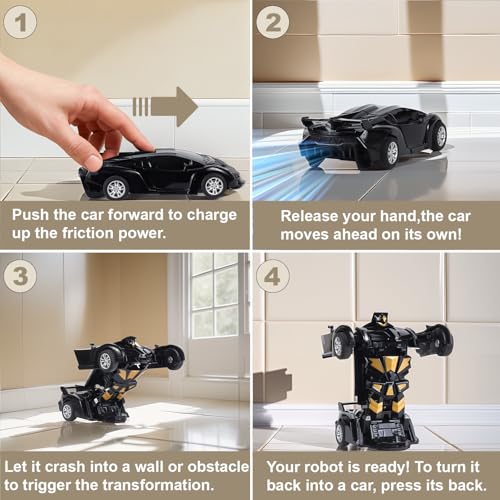 1

Push the car forward to charge up the friction power.

2

Release your hand,the car moves ahead on its own!

3

Let it crash into a wall or obstacle to trigger the transformation.

4

Your robot is ready! To turn it back into a car, press its back.