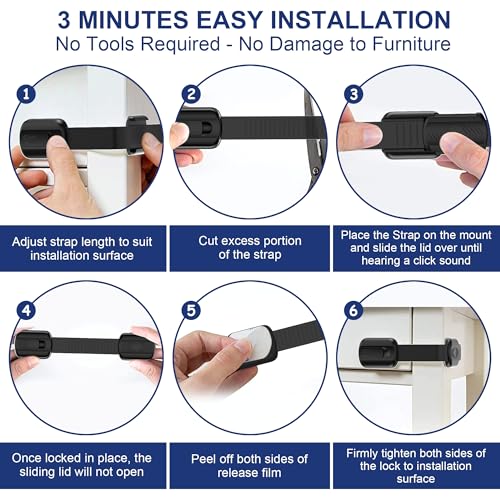 3 MINUTES EASY INSTALLATION
No Tools Required - No Damage to Furniture

1

Adjust strap length to suit installation surface

2

Cut excess portion of the strap

3

Place the Strap on the mount and slide the lid over until hearing a click sound

4

Once locked in place, the sliding lid will not open

5

Peel off both sides of release film

6

Firmly tighten both sides of the lock to installation surface