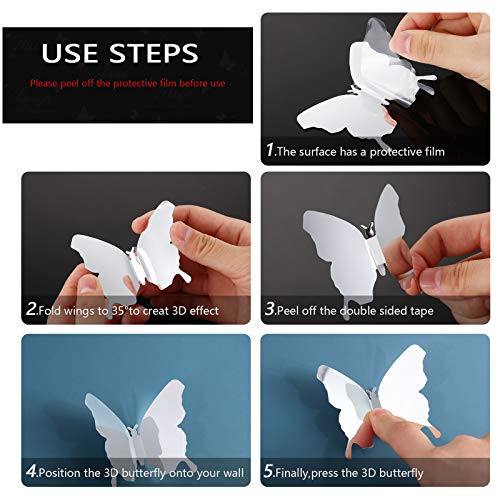 USE STEPS

Please peel off the protective film before use

1.The surface has a protective film

2.Fold wings to 35°to creat 3D effect

3.Peel off the double sided tape

4.Position the 3D butterfly onto your wall

5.Finally,press the 3D butterfly