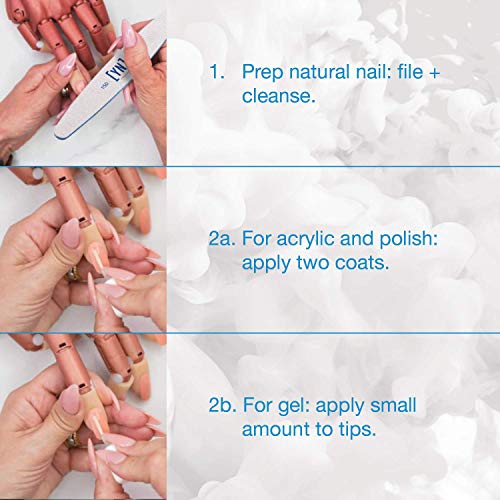 [YN]
150

1. Prep natural nail: file + cleanse.

2a. For acrylic and polish: apply two coats.

2b. For gel: apply small amount to tips.