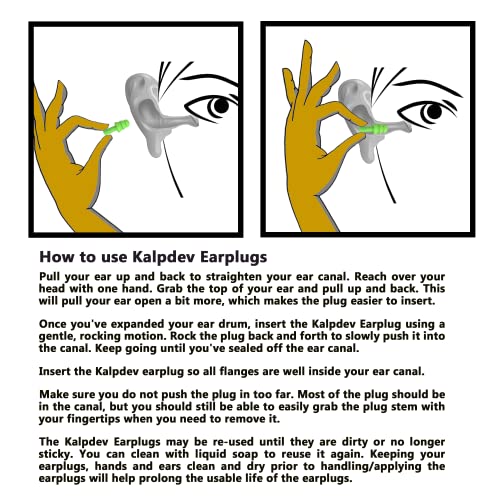 How to use Kalpdev Earplugs

Pull your ear up and back to straighten your ear canal. Reach over your head with one hand. Grab the top of your ear and pull up and back. This will pull your ear open a bit more, which makes the plug easier to insert.

Once you've expanded your ear drum, insert the Kalpdev Earplug using a gentle, rocking motion. Rock the plug back and forth to slowly push it into the canal. Keep going until you've sealed off the ear canal.

Insert the Kalpdev earplug so all flanges are well inside your ear canal.

Make sure you do not push the plug in too far. Most of the plug should be in the canal, but you should still be able to easily grab the plug stem with your fingertips when you need to remove it.

The Kalpdev Earplugs may be re-used until they are dirty or no longer sticky. You can clean with liquid soap to reuse it again. Keeping your earplugs, hands and ears clean and dry prior to handling/applying the earplugs will help prolong the usable life of the earplugs.