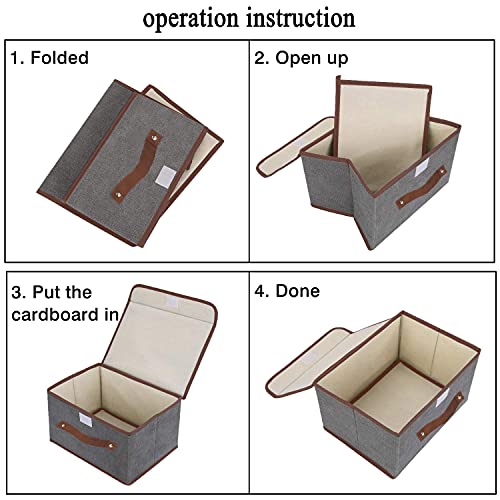 operation instruction

1. Folded

2. Open up

3. Put the cardboard in

4. Done