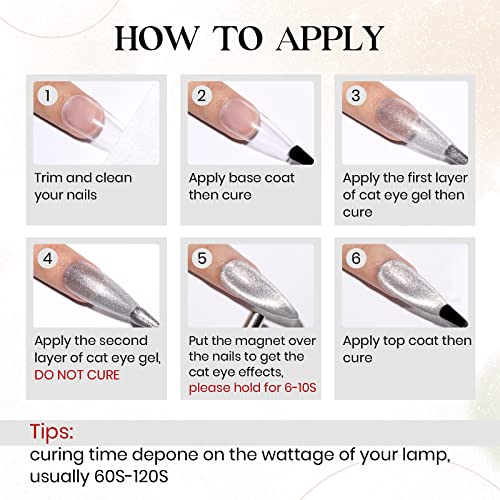 HOW TO APPLY

1
Trim and clean your nails

2
Apply base coat then cure

3
Apply the first layer of cat eye gel then cure

4
Apply the second layer of cat eye gel, DO NOT CURE

5
Put the magnet over the nails to get the cat eye effects, please hold for 6-10S

6
Apply top coat then cure

Tips:
curing time depone on the wattage of your lamp, usually 60S-120S