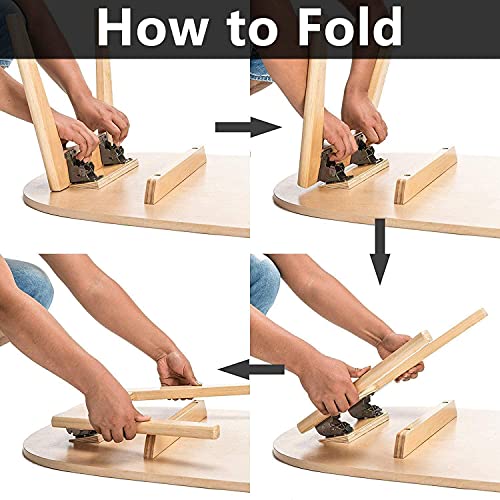 How to Fold