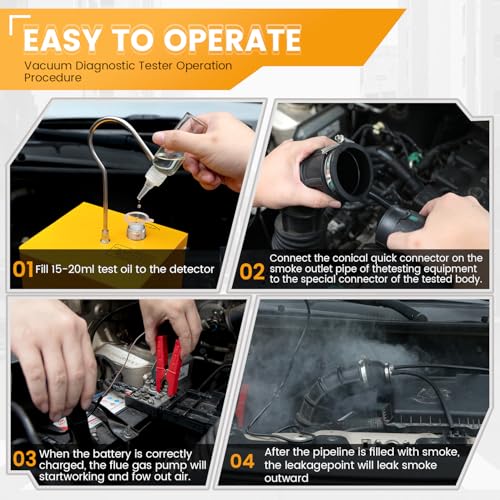 EASY TO OPERATE

Vacuum Diagnostic Tester Operation Procedure

01 Fill 15-20ml test oil to the detector

02 Connect the conical quick connector on the smoke outlet pipe of thetesting equipment to the special connector of the tested body.

03 When the battery is correctly charged, the flue gas pump will startworking and fow out air.

04 After the pipeline is filled with smoke, the leakagepoint will leak smoke outward