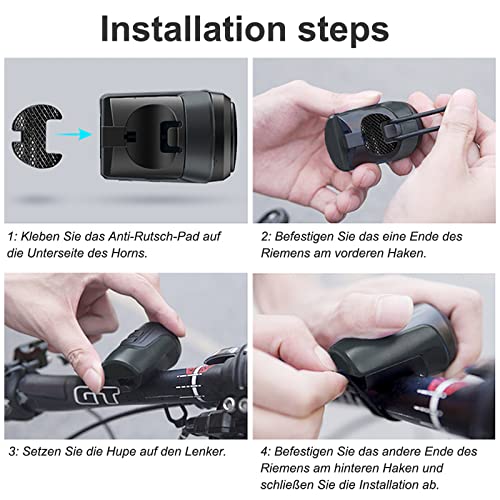 Installation steps

1: Kleben Sie das Anti-Rutsch-Pad auf die Unterseite des Horns.

2: Befestigen Sie das eine Ende des Riemens am vorderen Haken.

GT

3: Setzen Sie die Hupe auf den Lenker.

4: Befestigen Sie das andere Ende des Riemens am hinteren Haken und schließen Sie die Installation ab.