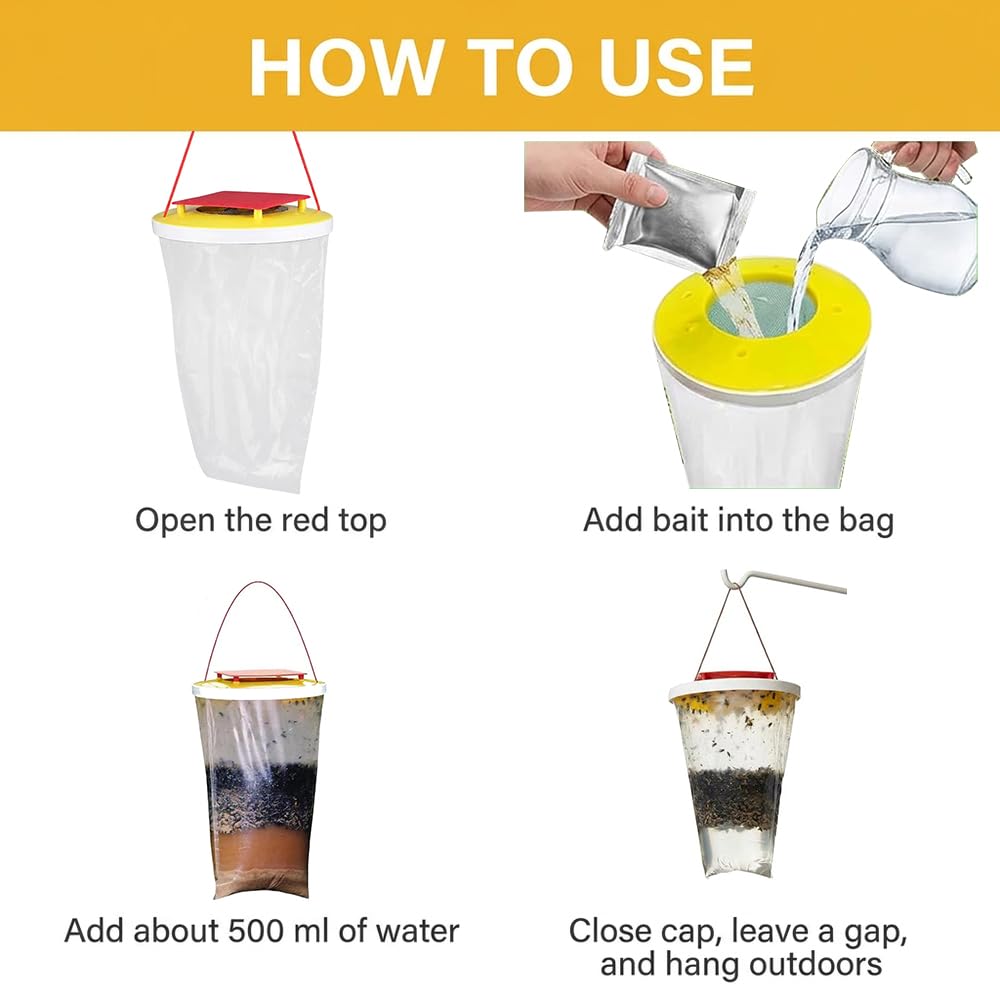 HOW TO USE

Open the red top

Add bait into the bag

Add about 500 ml of water

Close cap, leave a gap, and hang outdoors