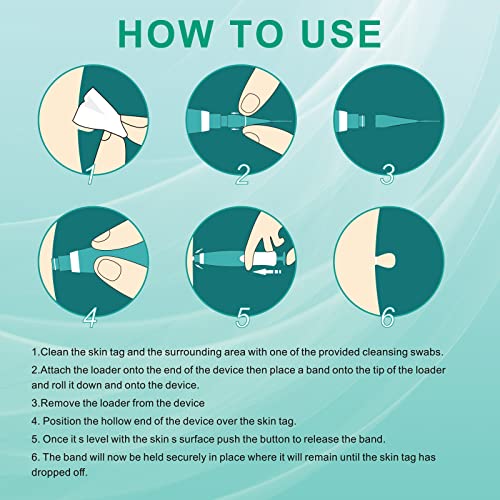 HOW TO USE

1

2

3

4

5

6

1.Clean the skin tag and the surrounding area with one of the provided cleansing swabs.

2.Attach the loader onto the end of the device then place a band onto the tip of the loader and roll it down and onto the device.

3.Remove the loader from the device

4. Position the hollow end of the device over the skin tag.

5. Once it s level with the skin s surface push the button to release the band.

6. The band will now be held securely in place where it will remain until the skin tag has dropped off.