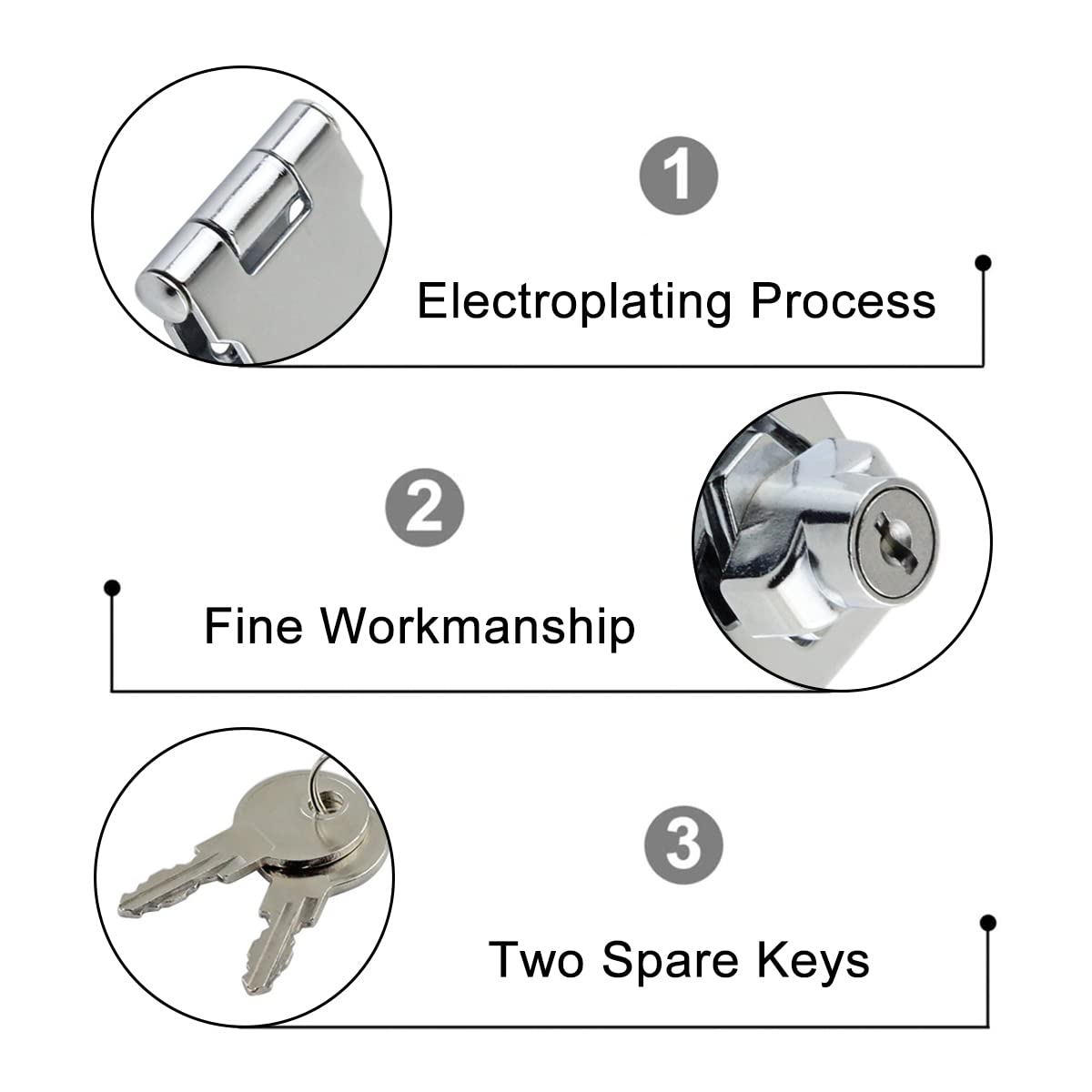 1

Electroplating Process

2

Fine Workmanship

3

Two Spare Keys