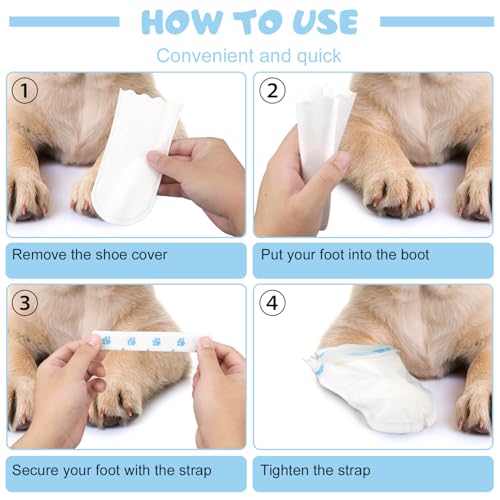 HOW TO USE

Convenient and quick

①

Remove the shoe cover

②

Put your foot into the boot

③

Secure your foot with the strap

④

Tighten the strap