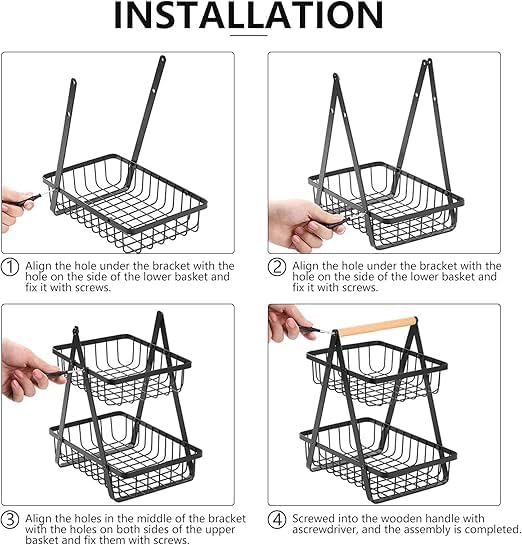 INSTALLATION

① Align the hole under the bracket with the hole on the side of the lower basket and fix it with screws.

② Align the hole under the bracket with the hole on the side of the lower basket and fix it with screws.

③ Align the holes in the middle of the bracket with the holes on both sides of the upper basket and fix them with screws.

④ Screwed into the wooden handle with ascrewdriver, and the assembly is completed.