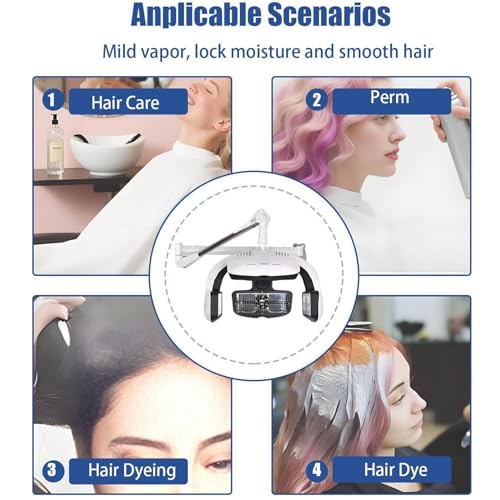 Anplicable Scenarios

Mild vapor, lock moisture and smooth hair

1 Hair Care

2 Perm

3 Hair Dyeing

4 Hair Dye