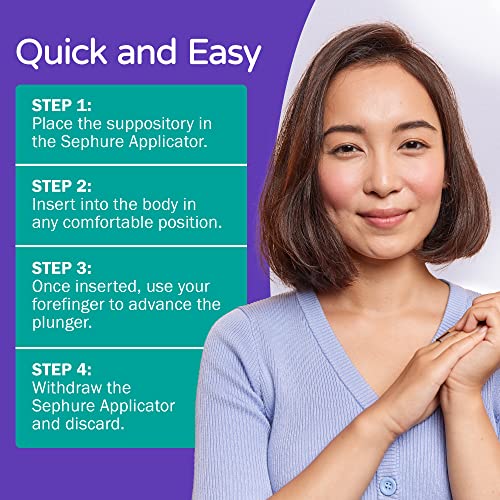 Quick and Easy

STEP 1:
Place the suppository in the Sephure Applicator.

STEP 2:
Insert into the body in any comfortable position.

STEP 3:
Once inserted, use your forefinger to advance the plunger.

STEP 4:
Withdraw the Sephure Applicator and discard.