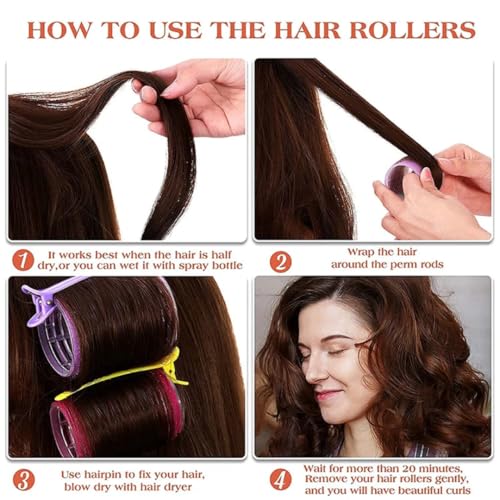 HOW TO USE THE HAIR ROLLERS

1 It works best when the hair is half dry,or you can wet it with spray bottle

2 Wrap the hair around the perm rods

3 Use hairpin to fix your hair, blow dry with hair dryer

4 Wait for more than 20 minutes, Remove your hair rollers gently, and you will have beautiful curls