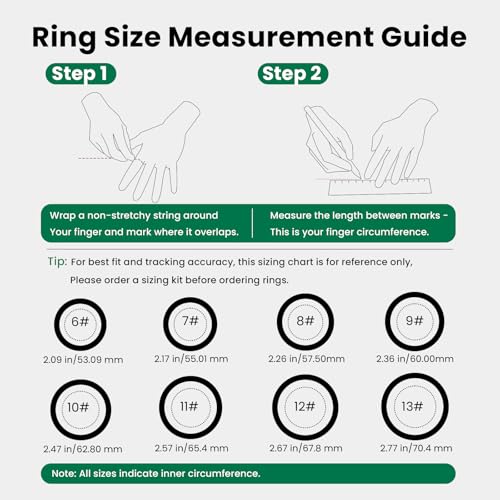 Ring Size Measurement Guide

Step 1

Step 2

Wrap a non-stretchy string around Your finger and mark where it overlaps.

Measure the length between marks - This is your finger circumference.

Tip: For best fit and tracking accuracy, this sizing chart is for reference only, Please order a sizing kit before ordering rings.

6#
2.09 in/53.09 mm

7#
2.17 in/55.01 mm

8#
2.26 in/57.50mm

9#
2.36 in/60.00mm

10#
2.47 in/62.80 mm

11#
2.57 in/65.4 mm

12#
2.67 in/67.8 mm

13#
2.77 in/70.4 mm

Note: All sizes indicate inner circumference.