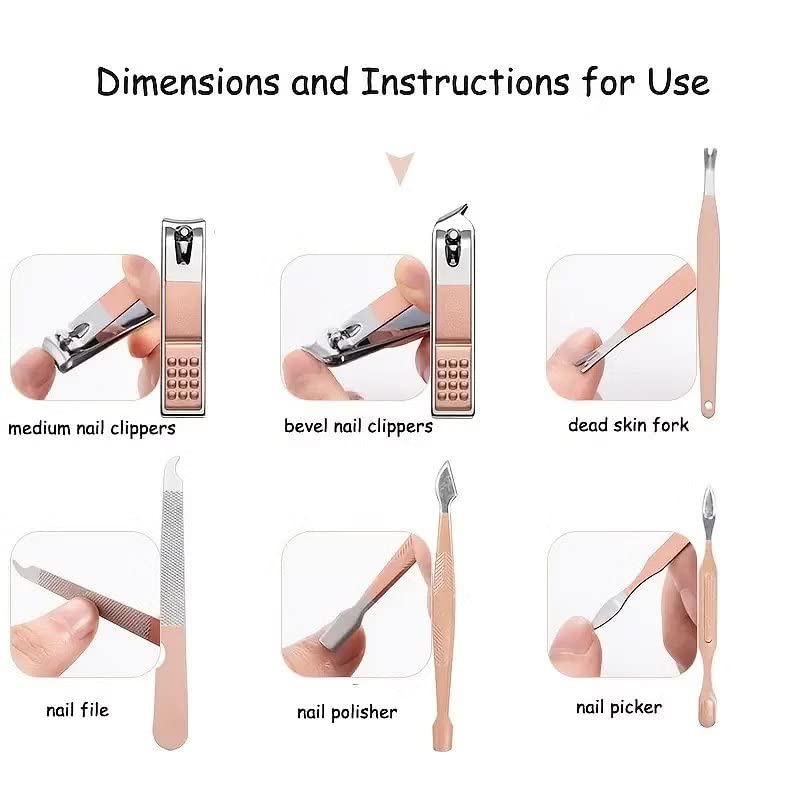 Dimensions and Instructions for Use

medium nail clippers

bevel nail clippers

dead skin fork

nail file

nail polisher

nail picker