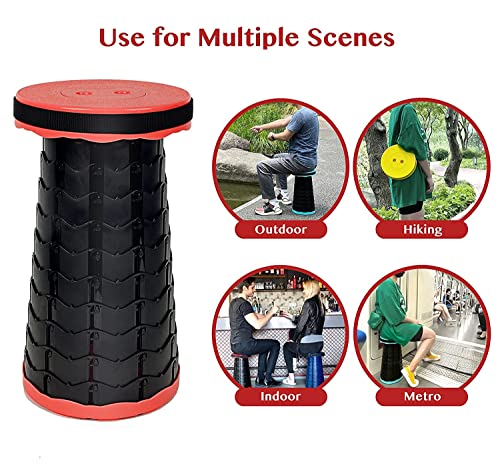 Use for Multiple Scenes

Outdoor

Hiking

Indoor

Metro