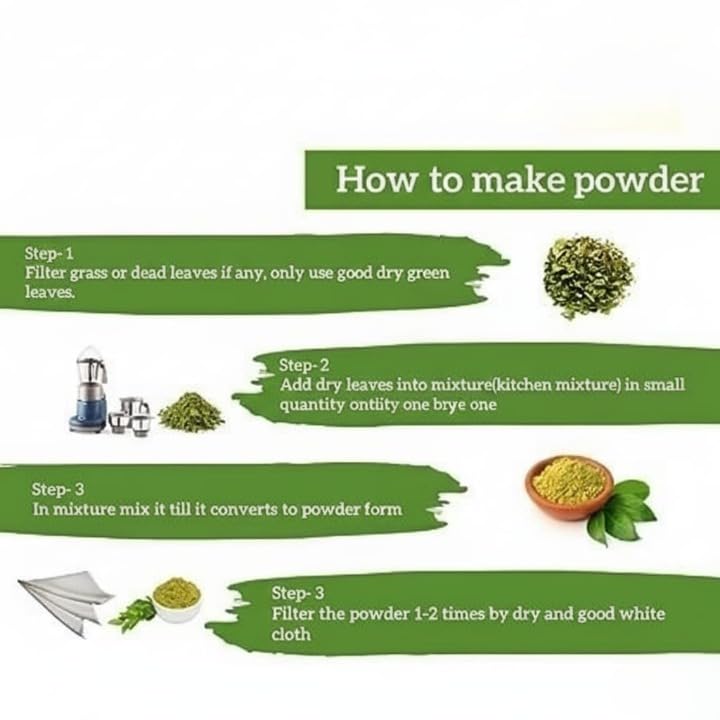 How to make powder

Step- 1
Filter grass or dead leaves if any, only use good dry green leaves.

Step- 2
Add dry leaves into mixture(kitchen mixture) in small quantity ontlity one brye one

Step- 3
In mixture mix it till it converts to powder form

Step- 3
Filter the powder 1-2 times by dry and good white cloth