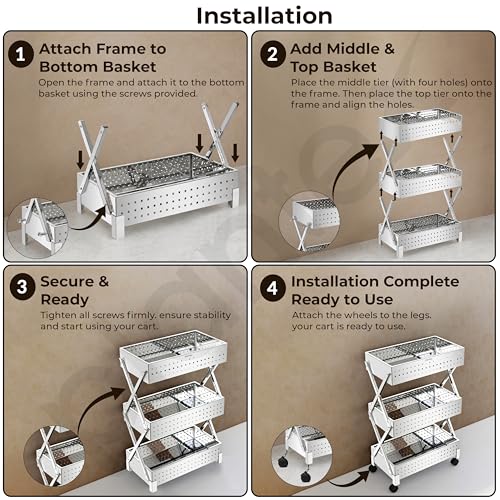 Installation

1 Attach Frame to Bottom Basket

Open the frame and attach it to the bottom basket using the screws provided.

2 Add Middle & Top Basket

Place the middle tier (with four holes) onto the frame. Then place the top tier onto the frame and align the holes.

3 Secure & Ready

Tighten all screws firmly. ensure stability and start using your cart.

4 Installation Complete Ready to Use

Attach the wheels to the legs. your cart is ready to use.