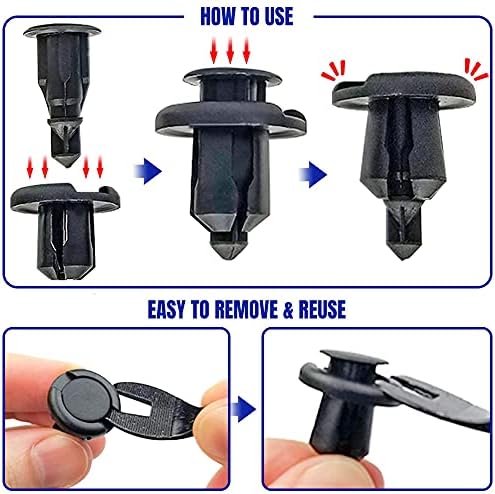 HOW TO USE

EASY TO REMOVE & REUSE