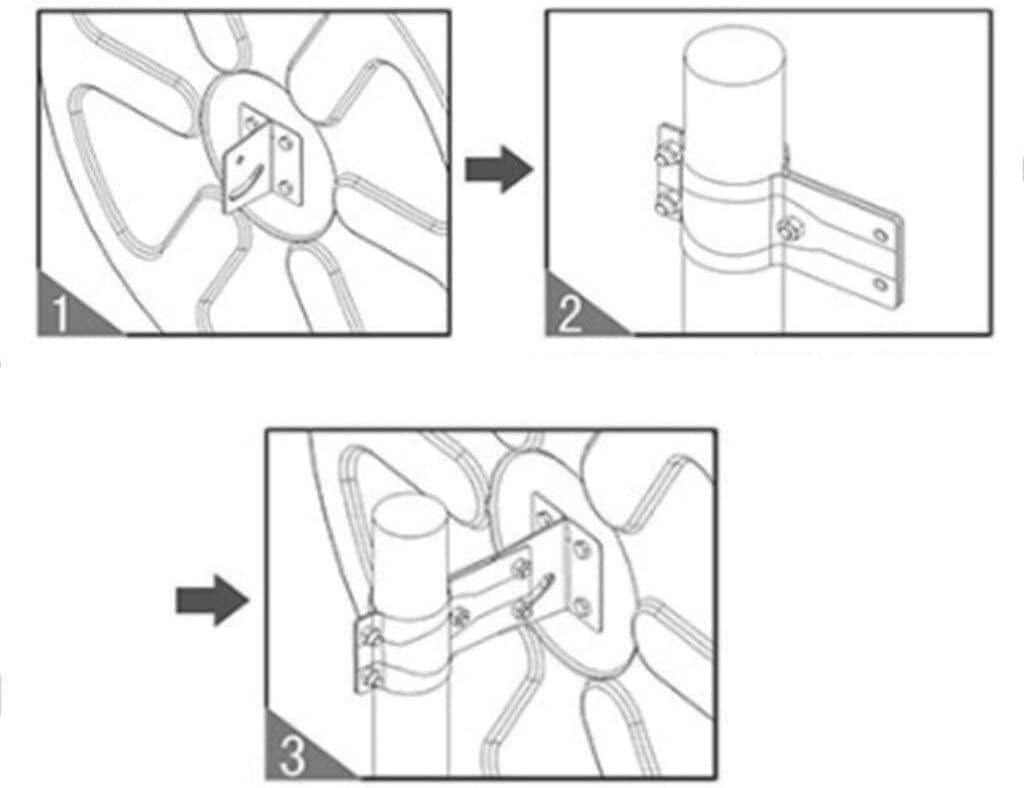 1

2

3