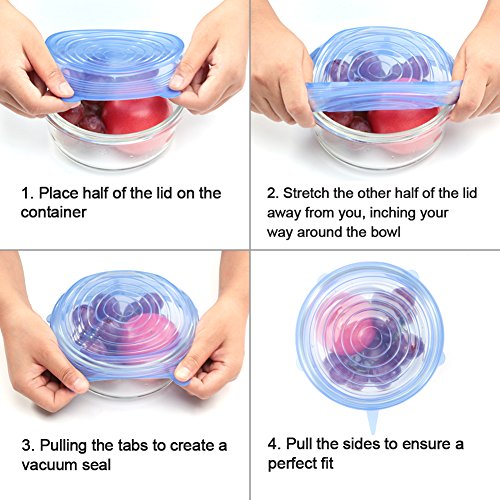 1. Place half of the lid on the container

2. Stretch the other half of the lid away from you, inching your way around the bowl

3. Pulling the tabs to create a vacuum seal

4. Pull the sides to ensure a perfect fit