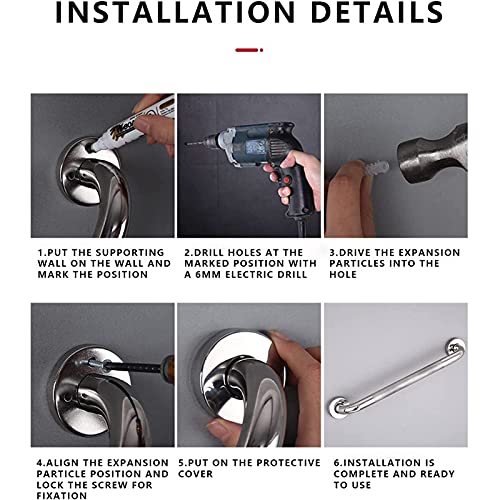 INSTALLATION DETAILS

1.PUT THE SUPPORTING WALL ON THE WALL AND MARK THE POSITION

2.DRILL HOLES AT THE MARKED POSITION WITH A 6MM ELECTRIC DRILL

3.DRIVE THE EXPANSION PARTICLES INTO THE HOLE

4.ALIGN THE EXPANSION PARTICLE POSITION AND LOCK THE SCREW FOR FIXATION

5.PUT ON THE PROTECTIVE COVER

6.INSTALLATION IS COMPLETE AND READY TO USE