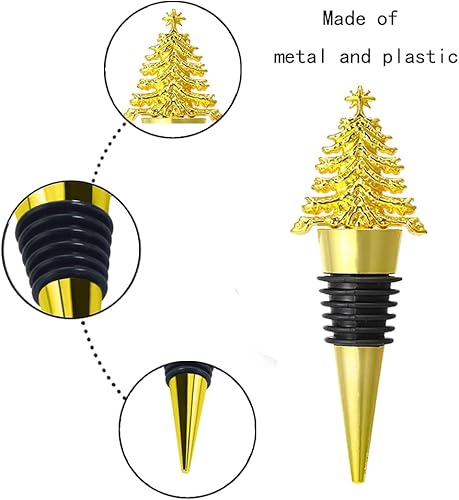 Made of
metal and plastic