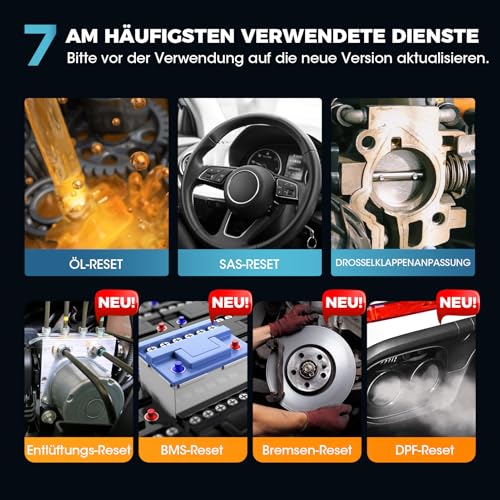 7 AM HÄUFIGSTEN VERWENDETE DIENSTE
Bitte vor der Verwendung auf die neue Version aktualisieren.

ÖL-RESET

SAS-RESET

DROSSELKLAPPENANPASSUNG

NEU!
Entlüftungs-Reset

NEU!
BMS-Reset

NEU!
Bremsen-Reset

NEU!
DPF-Reset