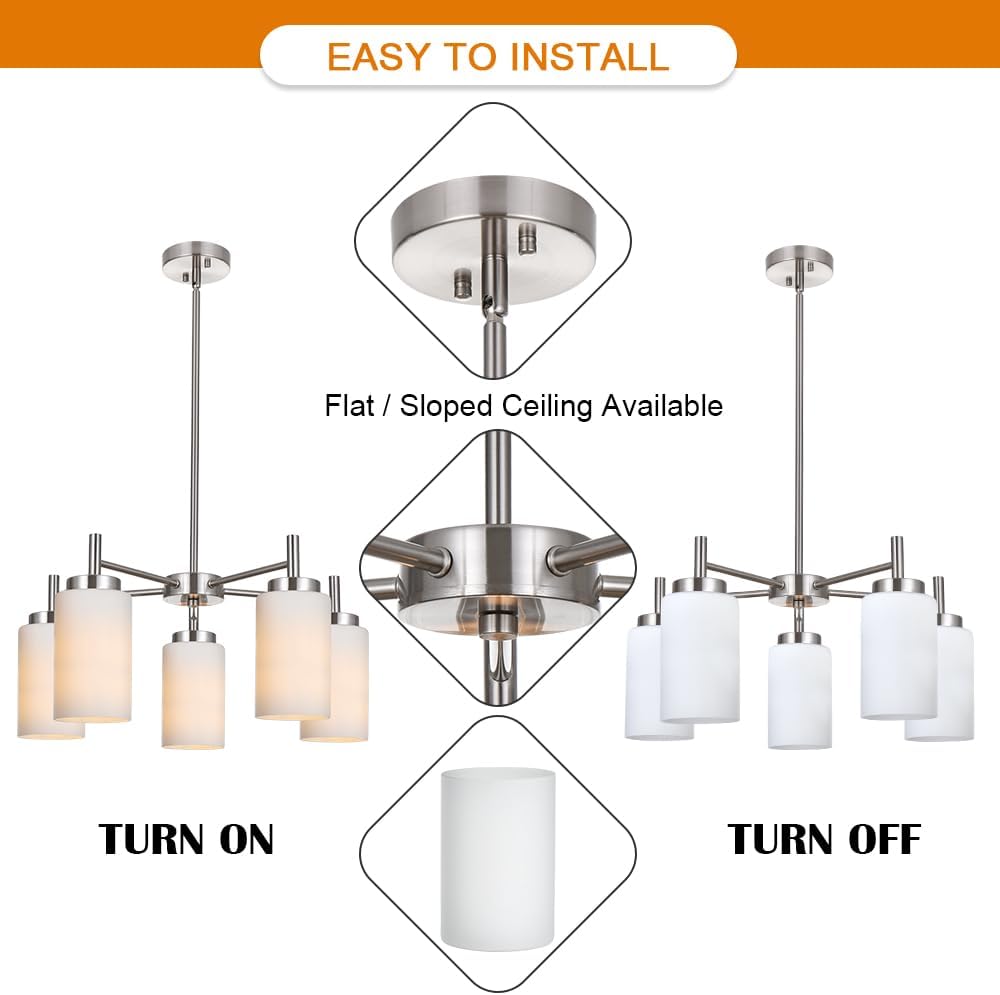 EASY TO INSTALL

Flat / Sloped Ceiling Available

TURN ON

TURN OFF