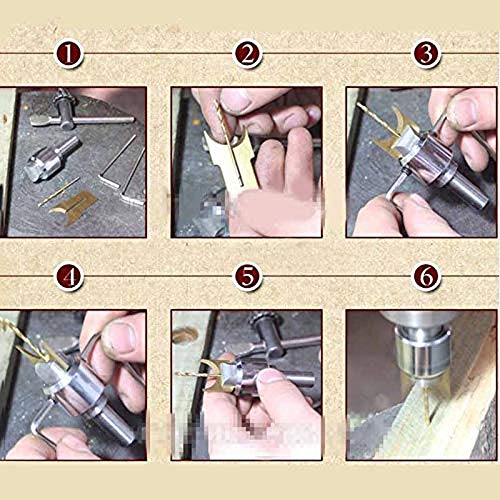 1

2

3

4

5

6