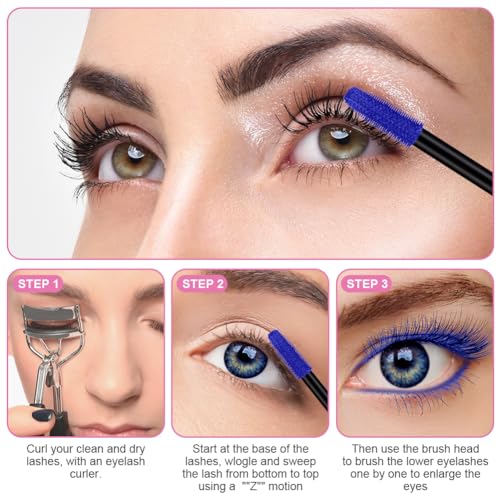 STEP 1

Curl your clean and dry lashes, with an eyelash curler.

STEP 2

Start at the base of the lashes, wlogle and sweep the lash from bottom to top using a ""Z"" motion

STEP 3

Then use the brush head to brush the lower eyelashes one by one to enlarge the eyes