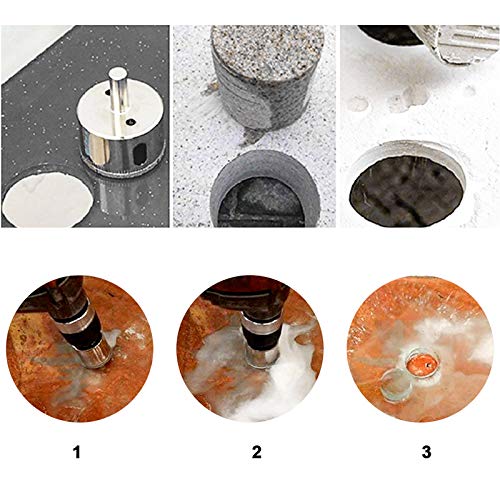 1

2

3