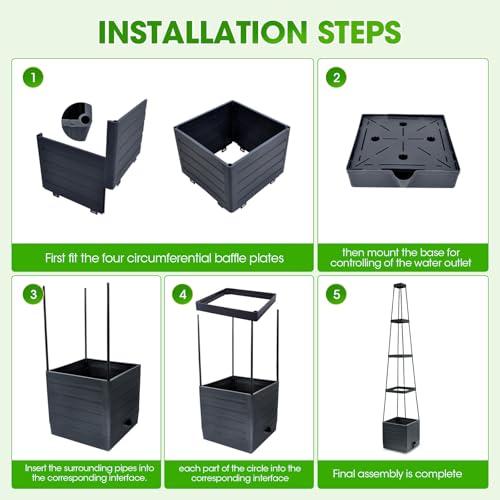 INSTALLATION STEPS

1

First fit the four circumferential baffle plates

2

then mount the base for controlling of the water outlet

3

Insert the surrounding pipes into the corresponding interface.

4

each part of the circle into the corresponding interface

5

Final assembly is complete