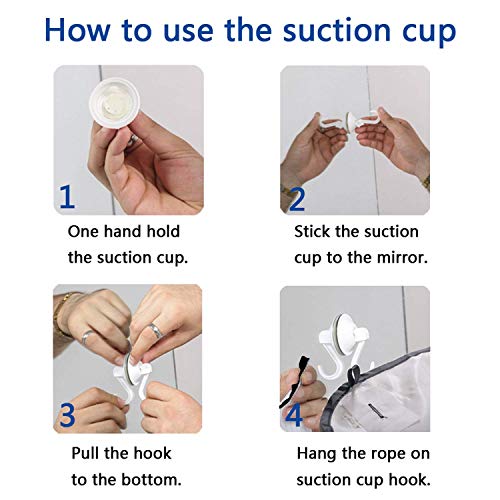 How to use the suction cup

1

One hand hold the suction cup.

2

Stick the suction cup to the mirror.

3

Pull the hook to the bottom.

4

Hang the rope on suction cup hook.