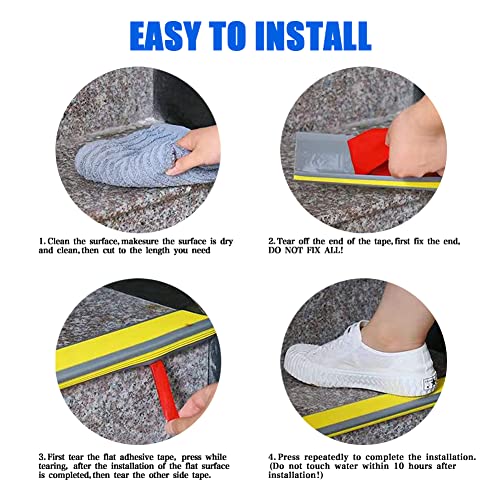 EASY TO INSTALL

1. Clean the surface, makesure the surface is dry and clean, then cut to the length you need

2. Tear off the end of the tape, first fix the end, DO NOT FIX ALL!

3. First tear the flat adhesive tape, press while tearing, after the installation of the flat surface is completed, then tear the other side tape.

4. Press repeatedly to complete the installation. (Do not touch water within 10 hours after installation!)