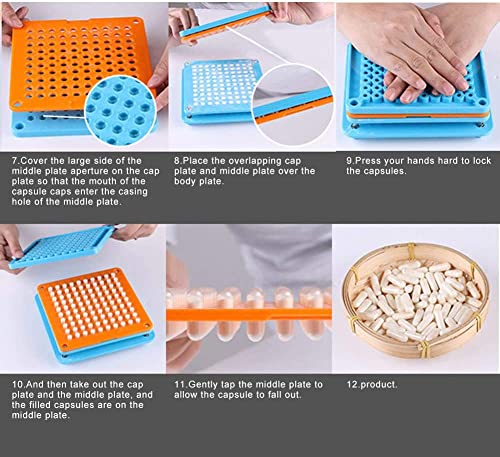 7.Cover the large side of the middle plate aperture on the cap plate so that the mouth of the capsule caps enter the casing hole of the middle plate.

8.Place the overlapping cap plate and middle plate over the body plate.

9.Press your hands hard to lock the capsules.

10.And then take out the cap plate and the middle plate, and the filled capsules are on the middle plate.

11.Gently tap the middle plate to allow the capsule to fall out.

12.product.