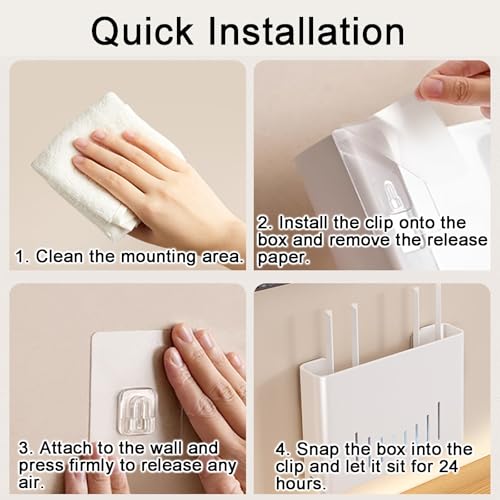 Quick Installation

1. Clean the mounting area.

2. Install the clip onto the box and remove the release paper.

3. Attach to the wall and press firmly to release any air.

4. Snap the box into the clip and let it sit for 24 hours.