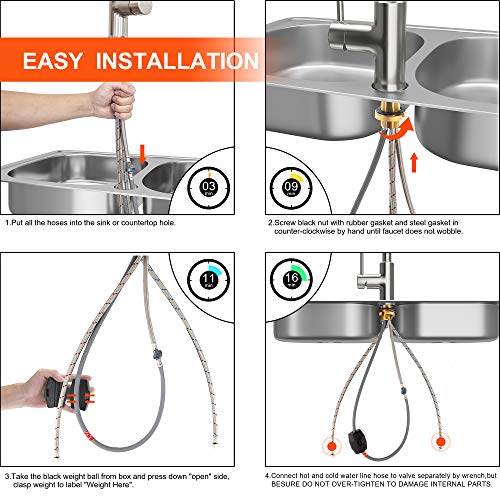 EASY INSTALLATION

03 min

1.Put all the hoses into the sink or countertop hole.

09 min

2.Screw black nut with rubber gasket and steel gasket in counter-clockwise by hand until faucet does not wobble.

11 min

3.Take the black weight ball from box and press down "open" side, clasp weight to label "Weight Here".

16 min

4.Connect hot and cold water line hose to valve separately by wrench,but BESURE DO NOT OVER-TIGHTEN TO DAMAGE INTERNAL PARTS.